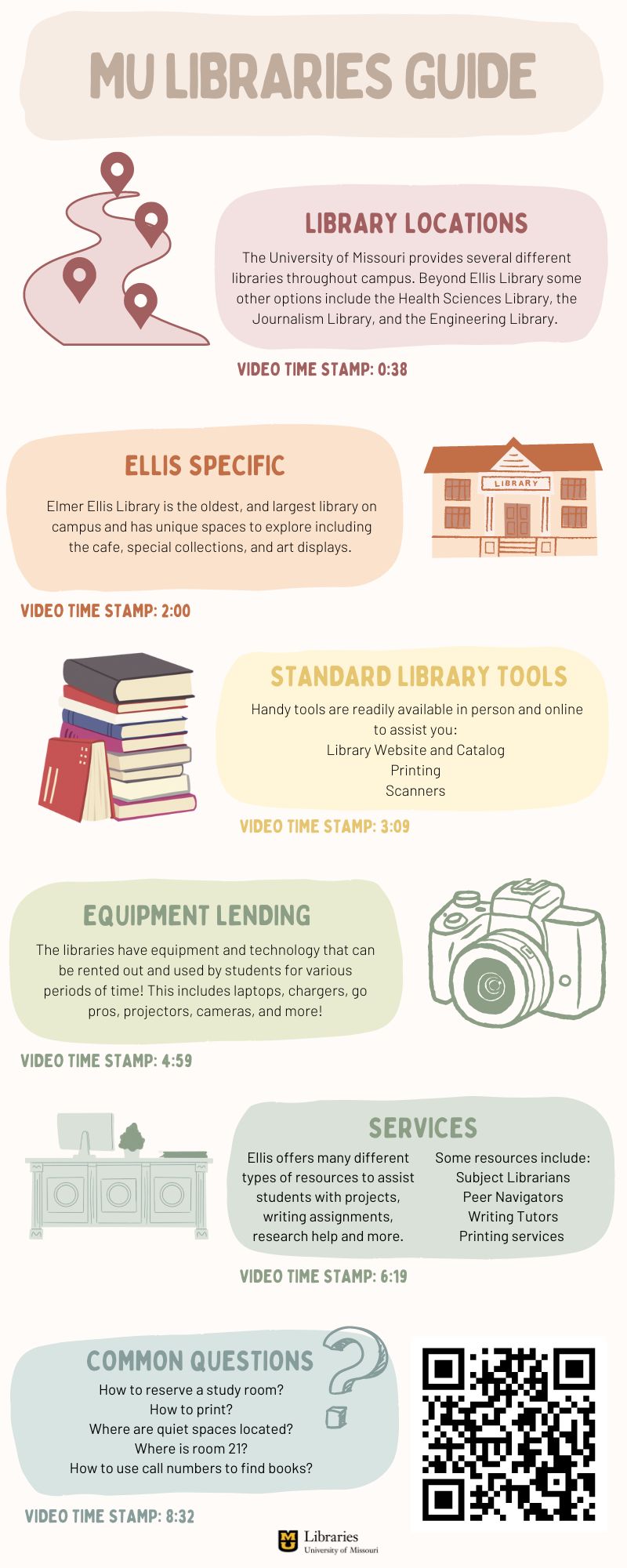 MU LIBRARIES GUIDE

LIBRARY LOCATIONS

The University of Missouri provides several different libraries throughout campus. Beyond Ellis Library some other options include the Health Sciences Library, the Journalism Library, and the Engineering Library.

VIDEO TIME STAMP: 0:38

ELLIS SPECIFIC

Elmer Ellis Library is the oldest, and largest library on campus and has unique spaces to explore including the cafe, special collections, and art displays.

LIBRARY

VIDEO TIME STAMP: 2:00

STANDARD LIBRARY TOOLS

Handy tools are readily available in person and online to assist you:
Library Website and Catalog
Printing
Scanners

VIDEO TIME STAMP: 3:09

EQUIPMENT LENDING

The libraries have equipment and technology that can be rented out and used by students for various periods of time! This includes laptops, chargers, go pros, projectors, cameras, and more!

VIDEO TIME STAMP: 4:59

SERVICES

Ellis offers many different types of resources to assist students with projects, writing assignments, research help and more.

Some resources include:
Subject Librarians
Peer Navigators
Writing Tutors
Printing services

VIDEO TIME STAMP: 6:19

COMMON QUESTIONS

How to reserve a study room?
How to print?
Where are quiet spaces located?
Where is room 21?
How to use call numbers to find books?

VIDEO TIME STAMP: 8:32

Libraries
University of Missouri