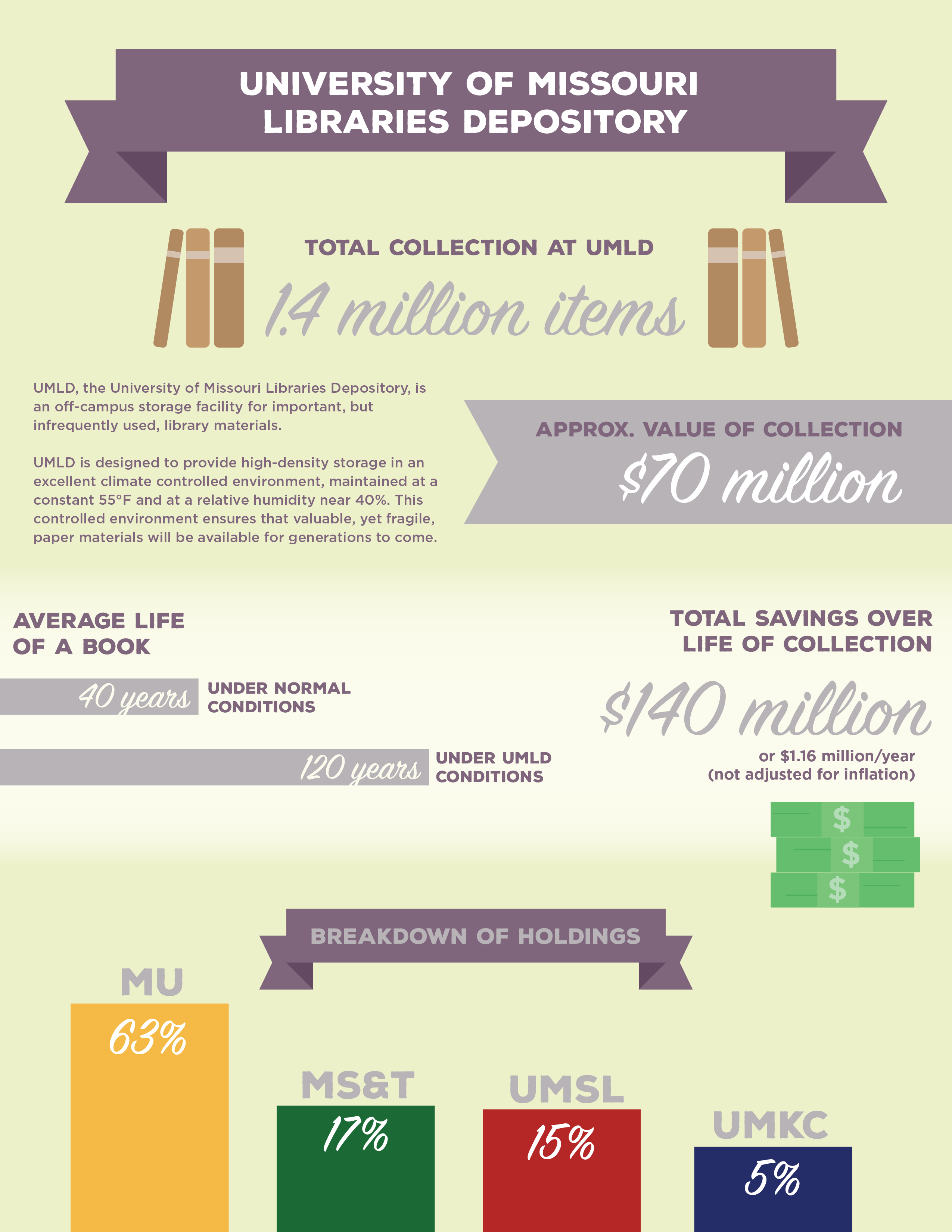 UNIVERSITY OF MISSOURI LIBRARIES DEPOSITORY

TOTAL COLLECTION AT UMLD

1.4 million items

UMLD, the University of Missouri Libraries Depository, is an off-campus storage facility for important, but infrequently used, library materials.

UMLD is designed to provide high-density storage in an excellent climate controlled environment, maintained at a constant 55°F and at a relative humidity near 40%. This controlled environment ensures that valuable, yet fragile, paper materials will be available for generations to come.

APPROX. VALUE OF COLLECTION

$70 million

AVERAGE LIFE OF A BOOK

40 years UNDER NORMAL CONDITIONS

120 years UNDER UMLD CONDITIONS

TOTAL SAVINGS OVER LIFE OF COLLECTION

$140 million

or $1.16 million/year (not adjusted for inflation)

$

$

$

BREAKDOWN OF HOLDINGS

MU 63%

MS&T 17%

UMSL 15%

UMKC 5%