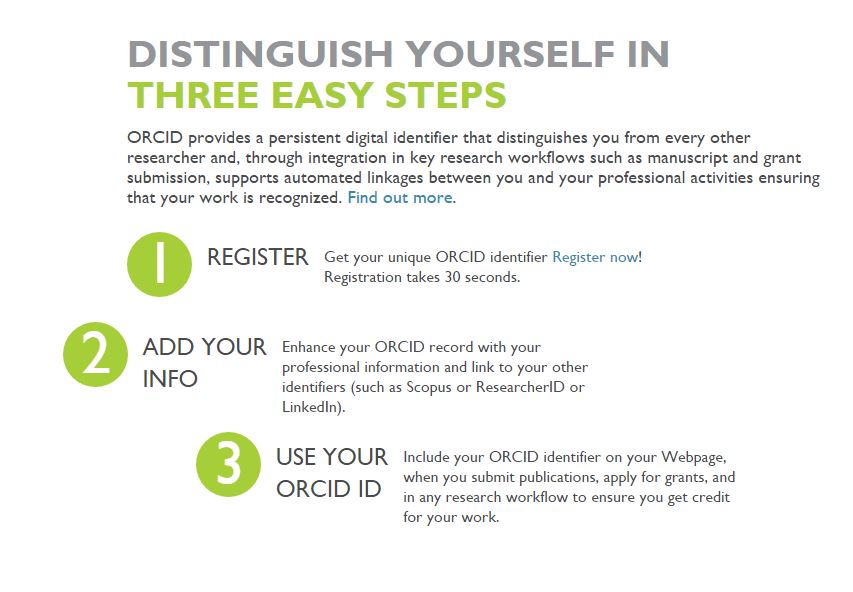 DISTINGUISH YOURSELF IN
THREE EASY STEPS

ORCID provides a persistent digital identifier that distinguishes you from every other researcher and, through integration in key research workflows such as manuscript and grant submission, supports automated linkages between you and your professional activities ensuring that your work is recognized. Find out more.

1 REGISTER Get your unique ORCID identifier Register now! Registration takes 30 seconds.

2 ADD YOUR INFO Enhance your ORCID record with your professional information and link to your other identifiers (such as Scopus or ResearcherID or LinkedIn).

3 USE YOUR ORCID ID Include your ORCID identifier on your Webpage, when you submit publications, apply for grants, and in any research workflow to ensure you get credit for your work.