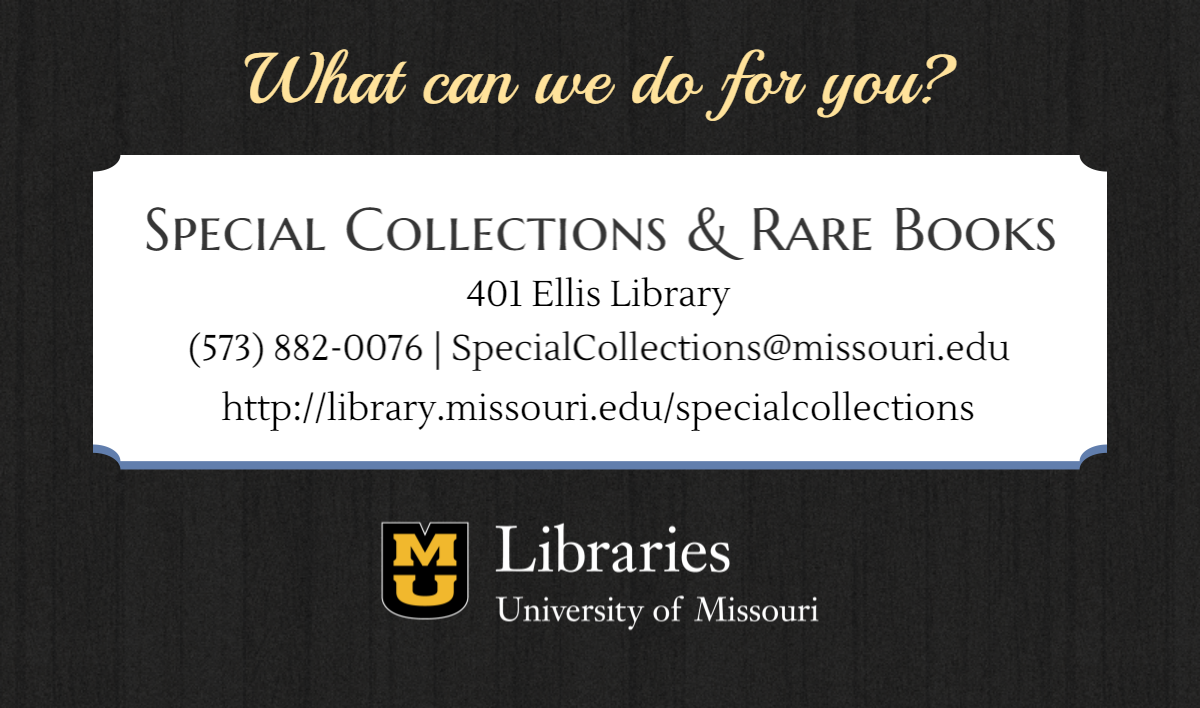 What can we do for you?

Special Collections & Rare Books

401 Ellis Library

(573) 882-0076 | SpecialCollections@missouri.edu

http://library.missouri.edu/specialcollections

MU Libraries
University of Missouri