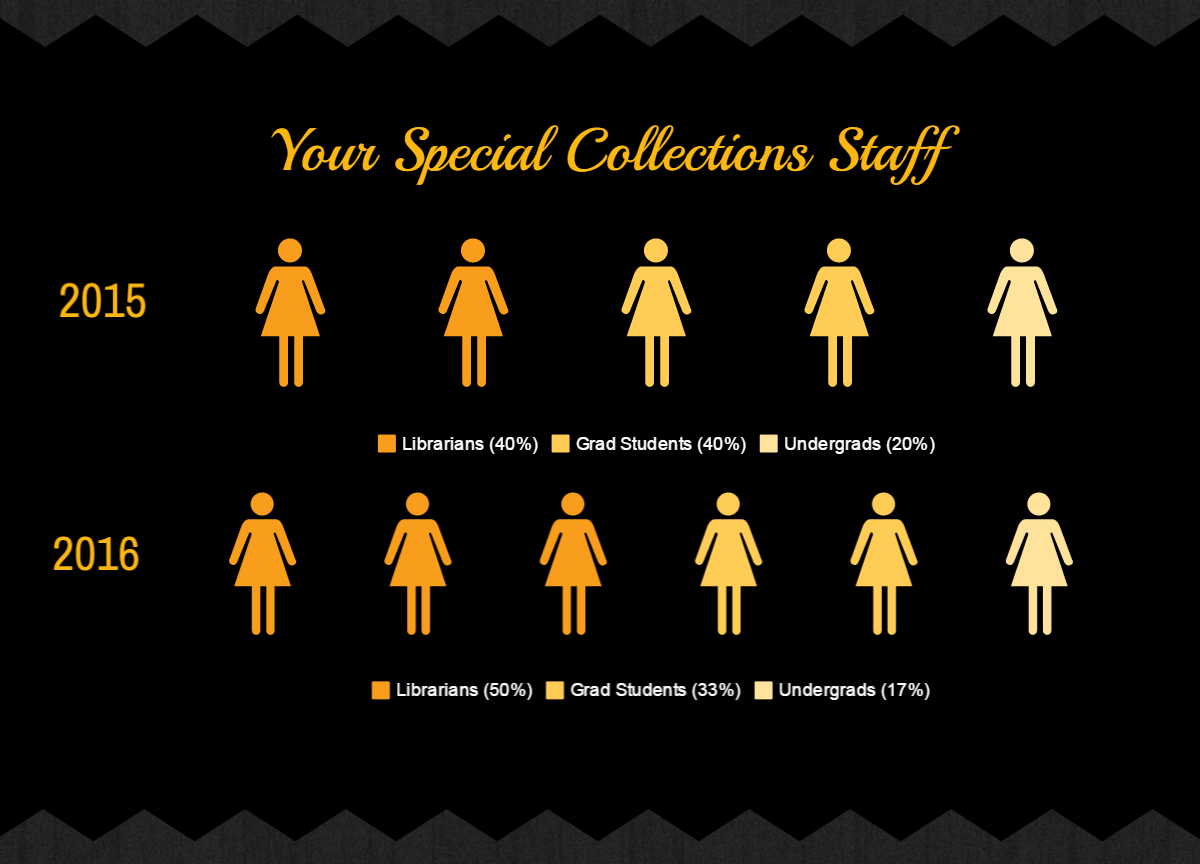 Your Special Collections Staff

2015

Librarians (40%) Grad Students (40%) Undergrads (20%)

2016

Librarians (50%) Grad Students (33%) Undergrads (17%)