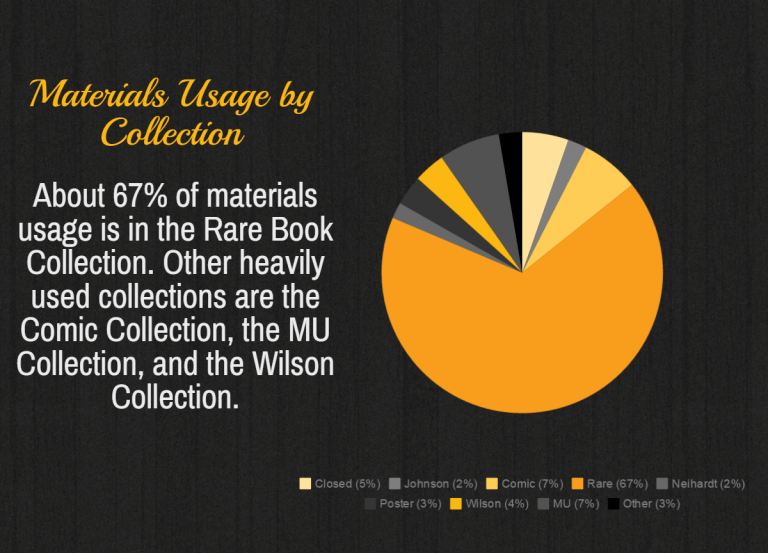 Materials Usage by Collection

About 67% of materials usage is in the Rare Book Collection. Other heavily used collections are the Comic Collection, the MU Collection, and the Wilson Collection.

Closed (5%) Johnson (2%) Comic (7%) Rare (67%) Neihardt (2%) Poster (3%) Wilson (4%) MU (7%) Other (3%)