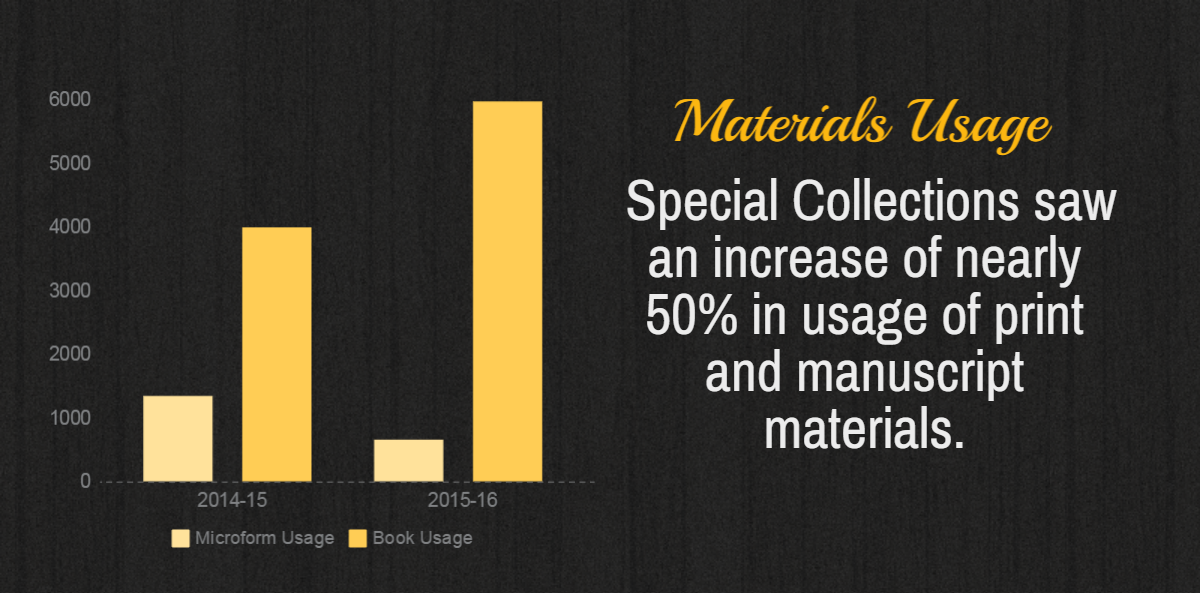 6000
5000
4000
3000
2000
1000
0
2014-15
2015-16
Microform Usage
Book Usage

Materials Usage

Special Collections saw an increase of nearly 50% in usage of print and manuscript materials.