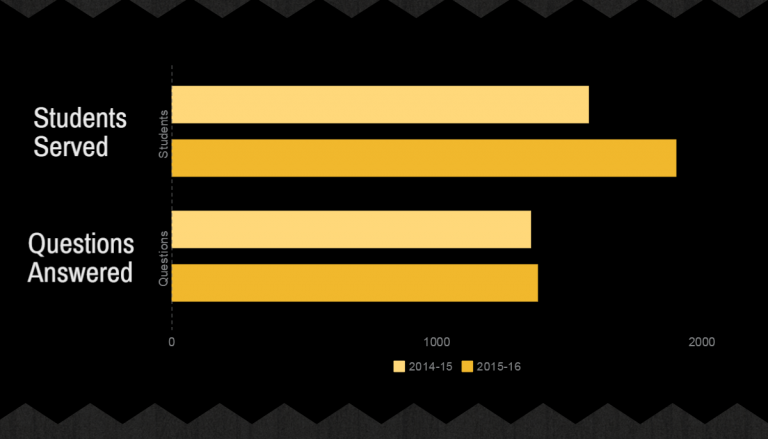 Students Served

Students

Questions Answered

Questions

0
1000
2000

2014-15
2015-16