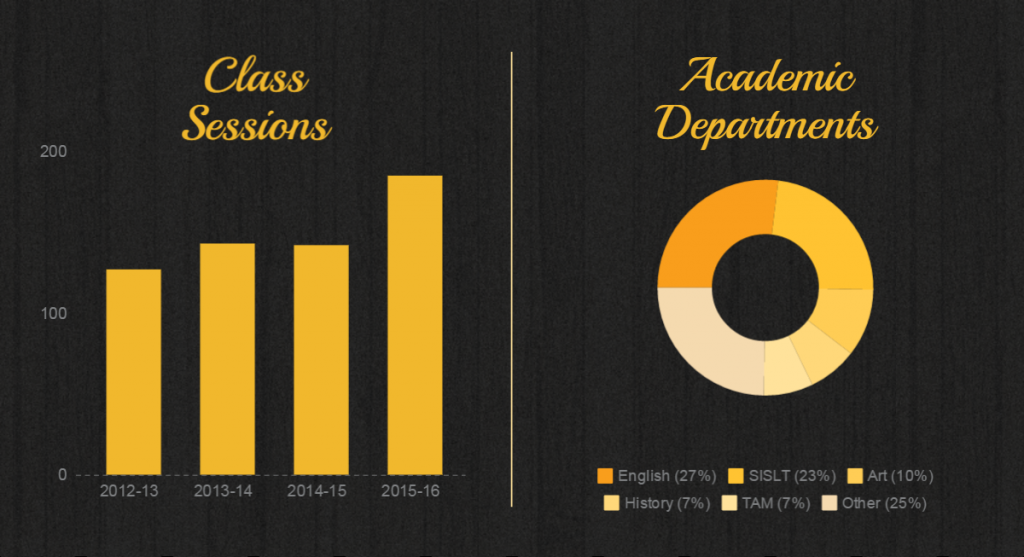 Class Sessions

200

100

0

2012-13 2013-14 2014-15 2015-16

Academic Departments

English (27%) SISLT (23%) Art (10%) History (7%) TAM (7%) Other (25%)