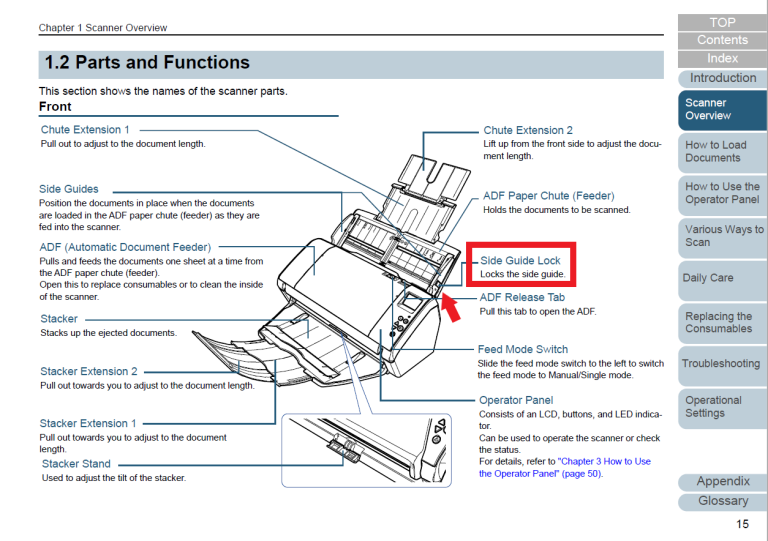 Chapter 1 Scanner Overview

1.2 Parts and Functions

This section shows the names of the scanner parts.

Front

Chute Extension 1
Pull out to adjust to the document length.

Side Guides
Position the documents in place when the documents are loaded in the ADF paper chute (feeder) as they are fed into the scanner.

ADF (Automatic Document Feeder)
Pulls and feeds the documents one sheet at a time from the ADF paper chute (feeder).
Open this to replace consumables or to clean the inside of the scanner.

Stacker
Stacks up the ejected documents.

Stacker Extension 2
Pull out towards you to adjust to the document length.

Stacker Extension 1
Pull out towards you to adjust to the document length.

Stacker Stand
Used to adjust the tilt of the stacker.

Chute Extension 2
Lift up from the front side to adjust the document length.

ADF Paper Chute (Feeder)
Holds the documents to be scanned.

Side Guide Lock
Locks the side guide.

ADF Release Tab
Pull this tab to open the ADF.

Feed Mode Switch
Slide the feed mode switch to the left to switch the feed mode to Manual/Single mode.

Operator Panel
Consists of an LCD, buttons, and LED indicator.
Can be used to operate the scanner or check the status.
For details, refer to "Chapter 3 How to Use the Operator Panel" (page 50).

TOP
Contents
Index
Introduction
Scanner Overview
How to Load Documents
How to Use the Operator Panel
Various Ways to Scan
Daily Care
Replacing the Consumables
Troubleshooting
Operational Settings
Appendix
Glossary

15