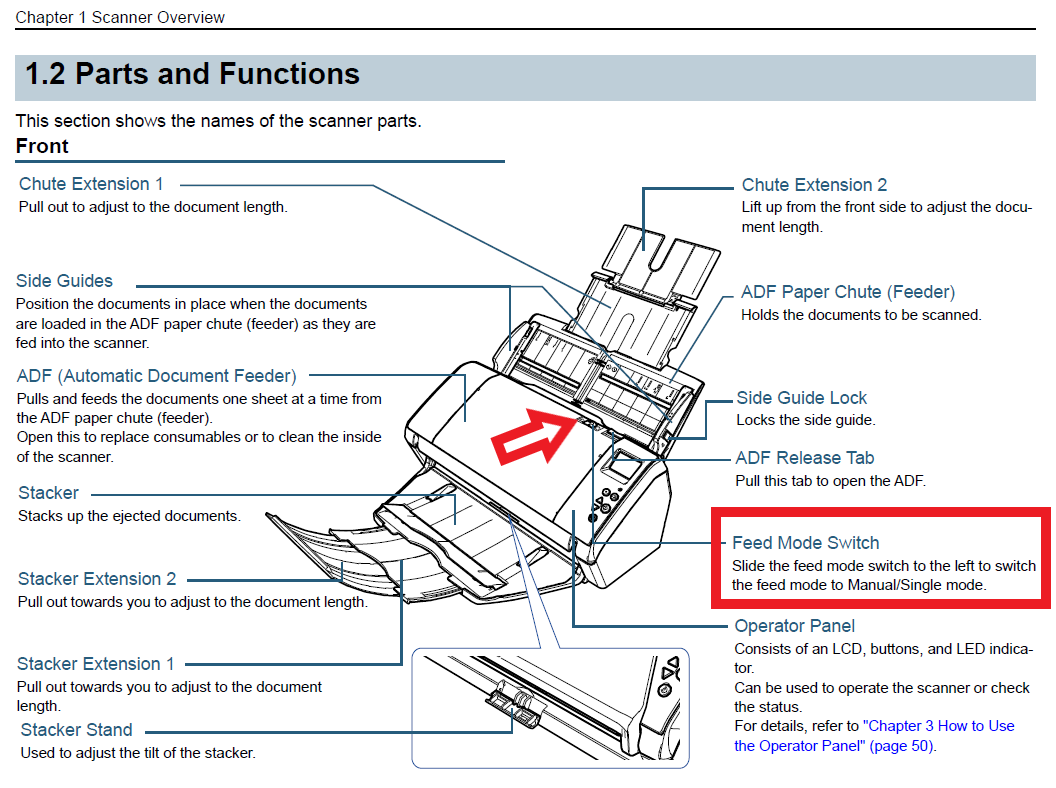 Chapter 1 Scanner Overview

1.2 Parts and Functions

This section shows the names of the scanner parts.

Front

Chute Extension 1
Pull out to adjust to the document length.

Side Guides
Position the documents in place when the documents are loaded in the ADF paper chute (feeder) as they are fed into the scanner.

ADF (Automatic Document Feeder)
Pulls and feeds the documents one sheet at a time from the ADF paper chute (feeder).
Open this to replace consumables or to clean the inside of the scanner.

Stacker
Stacks up the ejected documents.

Stacker Extension 2
Pull out towards you to adjust to the document length.

Stacker Extension 1
Pull out towards you to adjust to the document length.

Stacker Stand
Used to adjust the tilt of the stacker.

Chute Extension 2
Lift up from the front side to adjust the document length.

ADF Paper Chute (Feeder)
Holds the documents to be scanned.

Side Guide Lock
Locks the side guide.

ADF Release Tab
Pull this tab to open the ADF.

Feed Mode Switch
Slide the feed mode switch to the left to switch the feed mode to Manual/Single mode.

Operator Panel
Consists of an LCD, buttons, and LED indicator.
Can be used to operate the scanner or check the status.
For details, refer to "Chapter 3 How to Use the Operator Panel" (page 50).