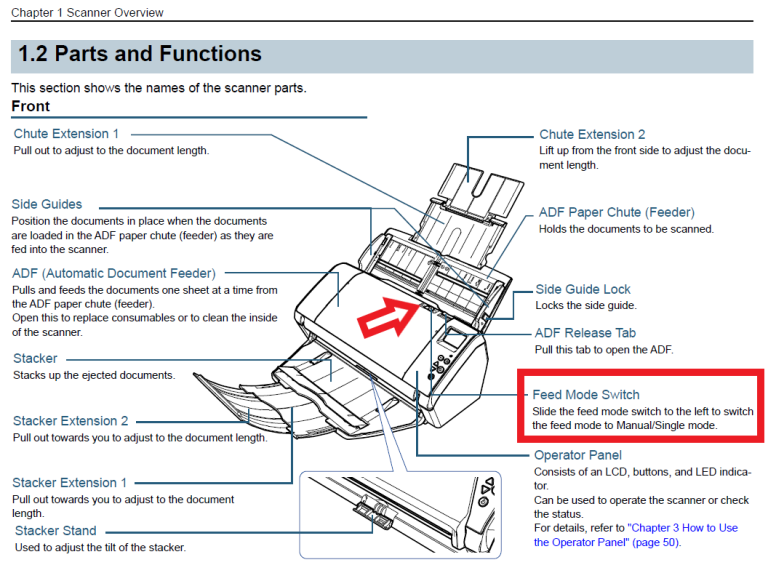 Chapter 1 Scanner Overview

1.2 Parts and Functions

This section shows the names of the scanner parts.

Front

Chute Extension 1
Pull out to adjust to the document length.

Side Guides
Position the documents in place when the documents are loaded in the ADF paper chute (feeder) as they are fed into the scanner.

ADF (Automatic Document Feeder)
Pulls and feeds the documents one sheet at a time from the ADF paper chute (feeder).
Open this to replace consumables or to clean the inside of the scanner.

Stacker
Stacks up the ejected documents.

Stacker Extension 2
Pull out towards you to adjust to the document length.

Stacker Extension 1
Pull out towards you to adjust to the document length.

Stacker Stand
Used to adjust the tilt of the stacker.

Chute Extension 2
Lift up from the front side to adjust the document length.

ADF Paper Chute (Feeder)
Holds the documents to be scanned.

Side Guide Lock
Locks the side guide.

ADF Release Tab
Pull this tab to open the ADF.

Feed Mode Switch
Slide the feed mode switch to the left to switch the feed mode to Manual/Single mode.

Operator Panel
Consists of an LCD, buttons, and LED indicator.
Can be used to operate the scanner or check the status.
For details, refer to "Chapter 3 How to Use the Operator Panel" (page 50).