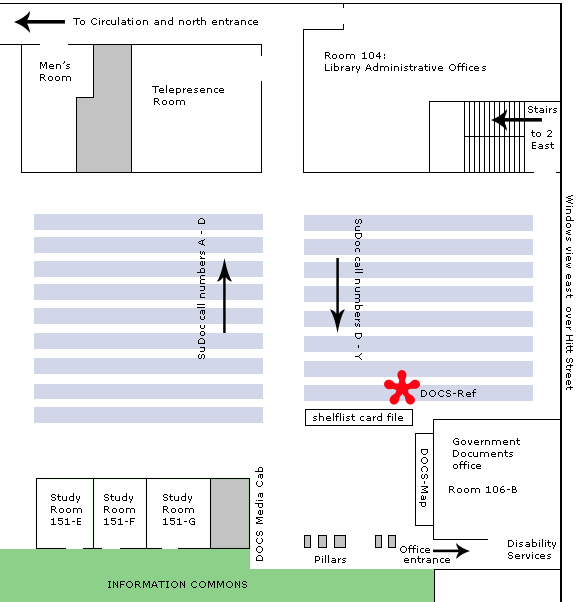 To Circulation and north entrance

Men's Room

Telepresence Room

Room 104: Library Administrative Offices

Stairs to 2 East

Windows view east over Hitt Street

SuDoc call numbers A - D

SuDoc call numbers D - Y

DOCS-Ref

shelflist card file

Government Documents office

Room 106-B

DOCS-Map

Study Room 151-E

Study Room 151-F

Study Room 151-G

DOCS Media Cab

Pillars

Office entrance

Disability Services

INFORMATION COMMONS