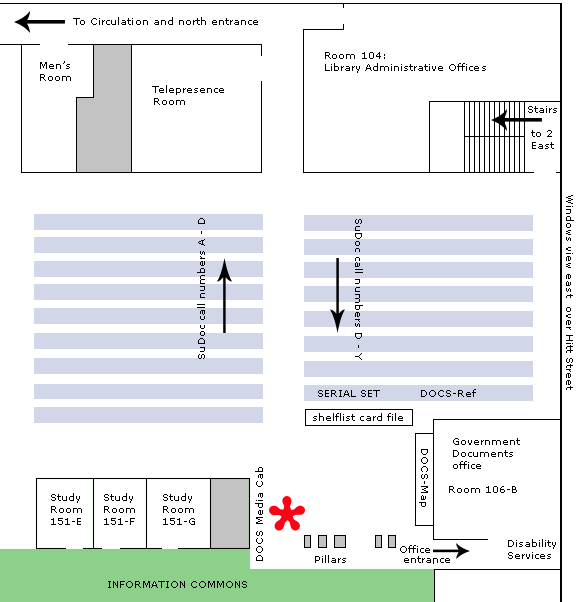 To Circulation and north entrance

Men's Room

Telepresence Room

Room 104: Library Administrative Offices

Stairs to 2 East

Windows view east over Hitt Street

SuDoc call numbers A - D

SuDoc call numbers D - Y

SERIAL SET

DOCS-Ref

shelflist card file

Government Documents office

Room 106-B

DOCS-Map

Study Room 151-E

Study Room 151-F

Study Room 151-G

DOCS Media Cab

Pillars

Office entrance

Disability Services

INFORMATION COMMONS