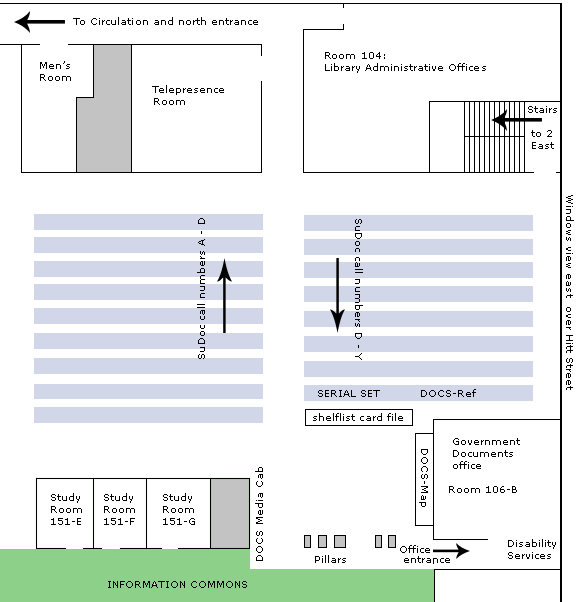 To Circulation and north entrance

Men's Room

Telepresence Room

Room 104: Library Administrative Offices

Stairs to 2 East

Windows view east over Hitt Street

SuDoc call numbers A - D

SuDoc call numbers D - Y

SERIAL SET

DOCS-Ref

shelflist card file

DOCS-Map

Government Documents office

Room 106-B

Study Room 151-E

Study Room 151-F

Study Room 151-G

DOCS Media Cab

Pillars

Office entrance

Disability Services

INFORMATION COMMONS